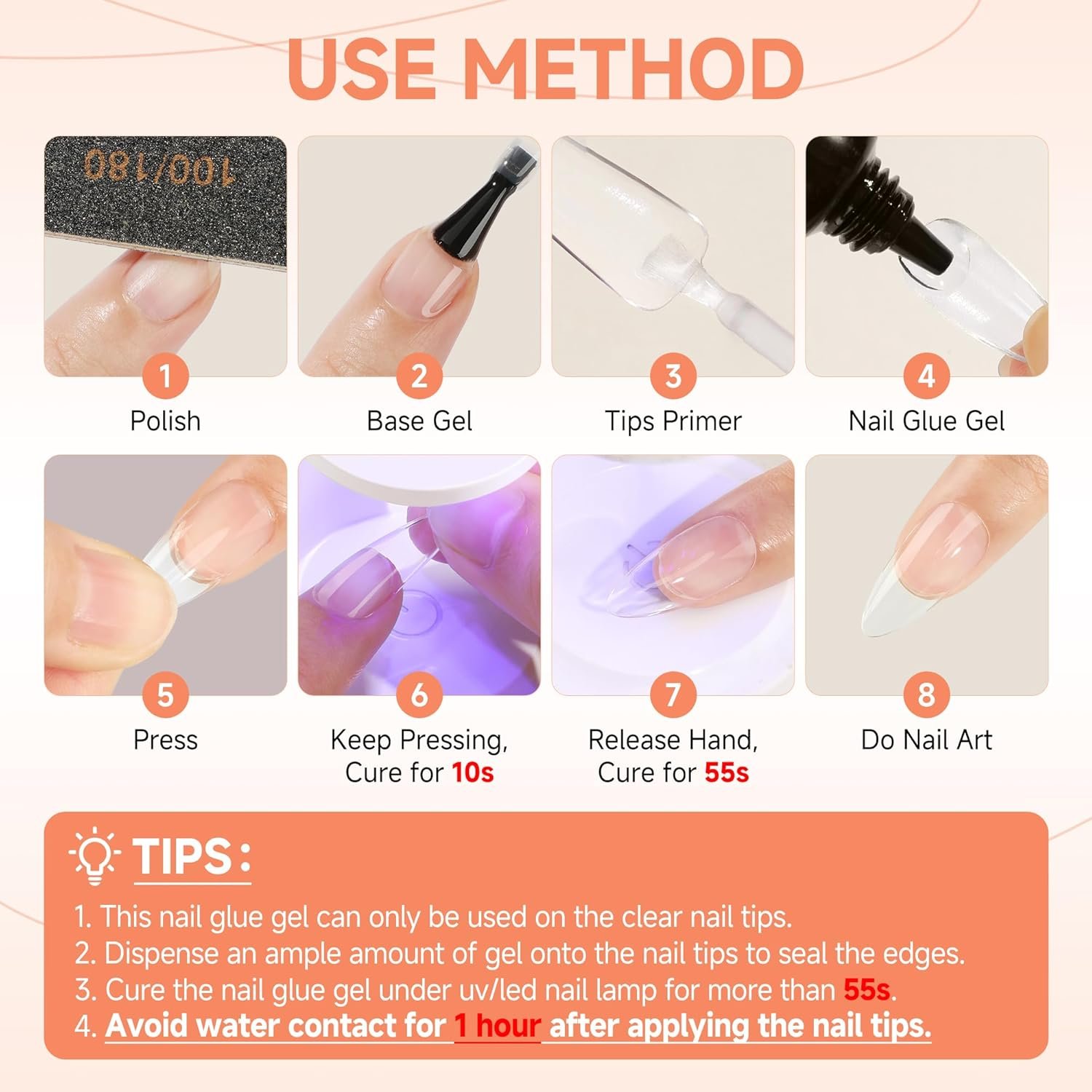 USE METHOD

100/180

1
Polish

2
Base Gel

3
Tips Primer

4
Nail Glue Gel

5
Press

6
Keep Pressing, Cure for 10s

7
Release Hand, Cure for 55s

8
Do Nail Art

TIPS:
1. This nail glue gel can only be used on the clear nail tips.
2. Dispense an ample amount of gel onto the nail tips to seal the edges.
3. Cure the nail glue gel under uv/led nail lamp for more than 55s.
4. Avoid water contact for 1 hour after applying the nail tips.