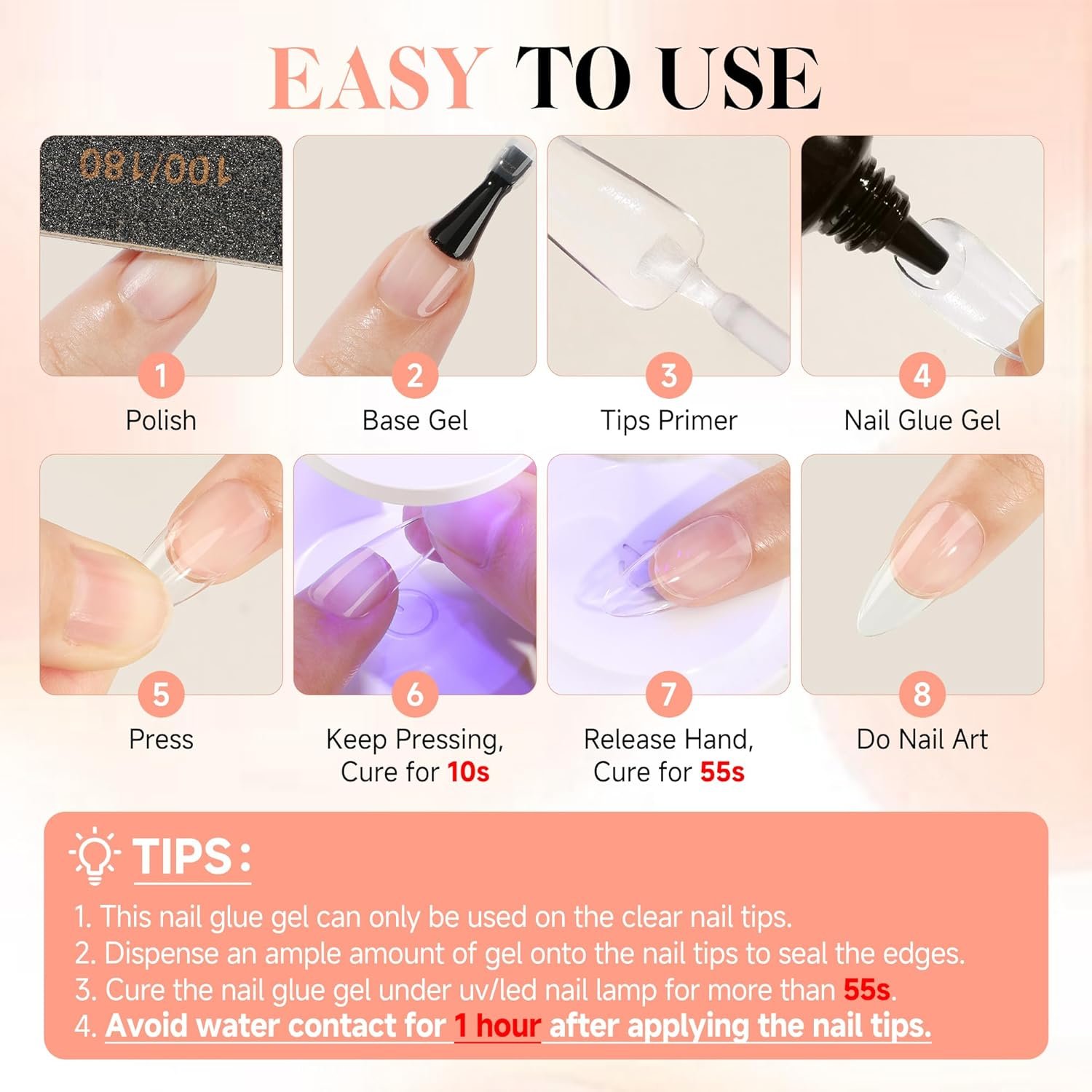 EASY TO USE

100/180

1
Polish

2
Base Gel

3
Tips Primer

4
Nail Glue Gel

5
Press

6
Keep Pressing, Cure for 10s

7
Release Hand, Cure for 55s

8
Do Nail Art

TIPS:

1. This nail glue gel can only be used on the clear nail tips.
2. Dispense an ample amount of gel onto the nail tips to seal the edges.
3. Cure the nail glue gel under uv/led nail lamp for more than 55s.
4. Avoid water contact for 1 hour after applying the nail tips.