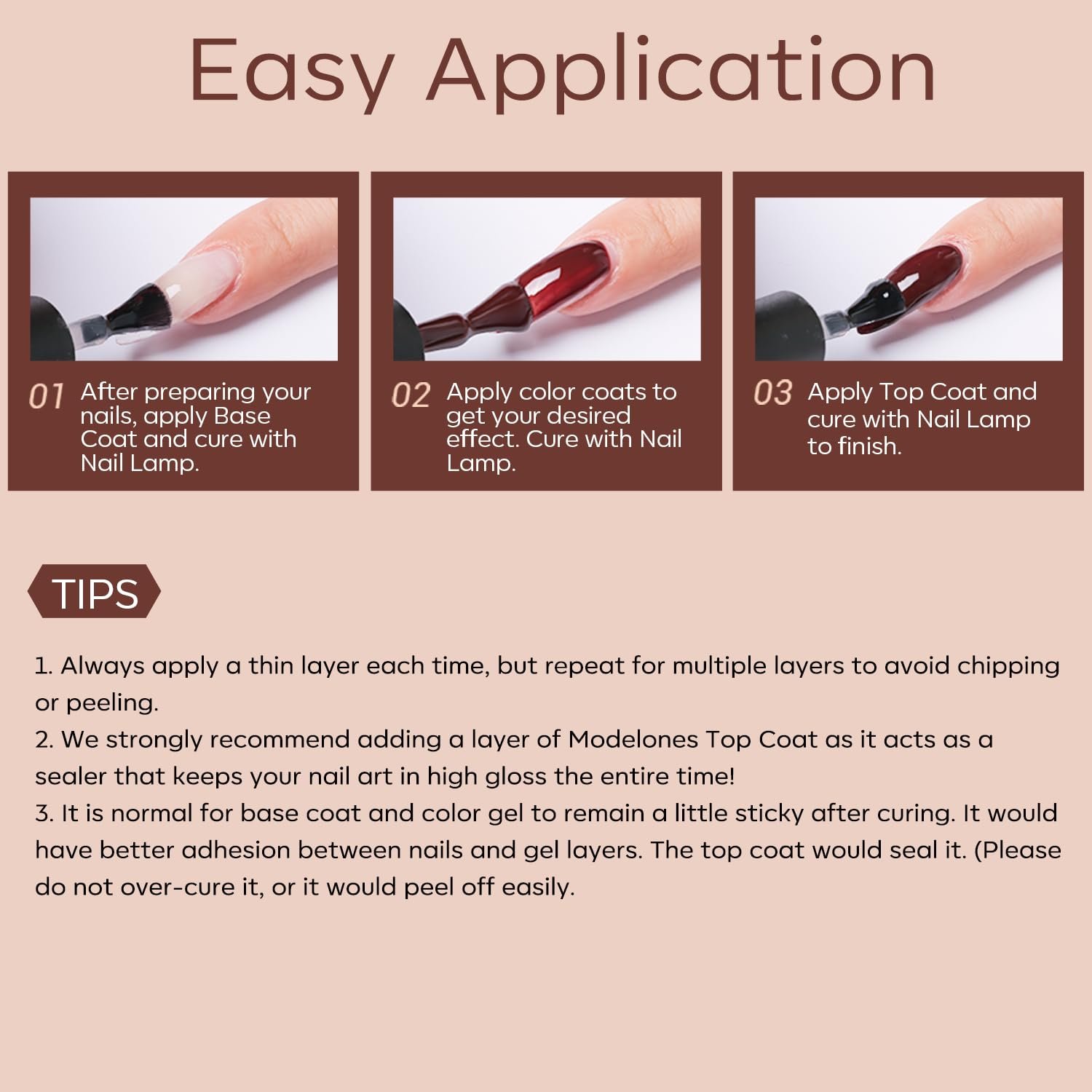 Easy Application

01 After preparing your nails, apply Base Coat and cure with Nail Lamp.

02 Apply color coats to get your desired effect. Cure with Nail Lamp.

03 Apply Top Coat and cure with Nail Lamp to finish.

TIPS

1. Always apply a thin layer each time, but repeat for multiple layers to avoid chipping or peeling.
2. We strongly recommend adding a layer of Modelones Top Coat as it acts as a sealer that keeps your nail art in high gloss the entire time!
3. It is normal for base coat and color gel to remain a little sticky after curing. It would have better adhesion between nails and gel layers. The top coat would seal it. (Please do not over-cure it, or it would peel off easily.