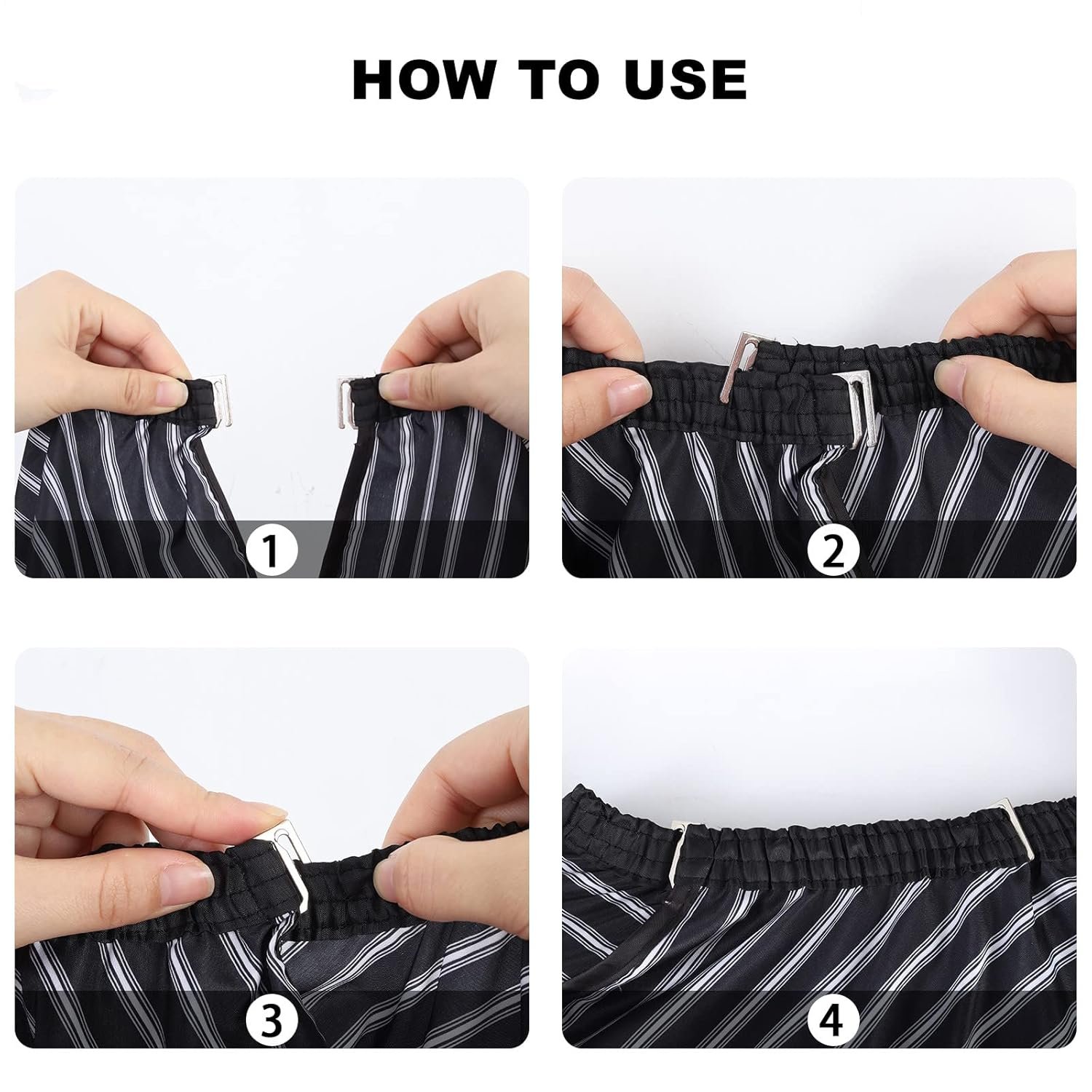 HOW TO USE

1

2

3

4