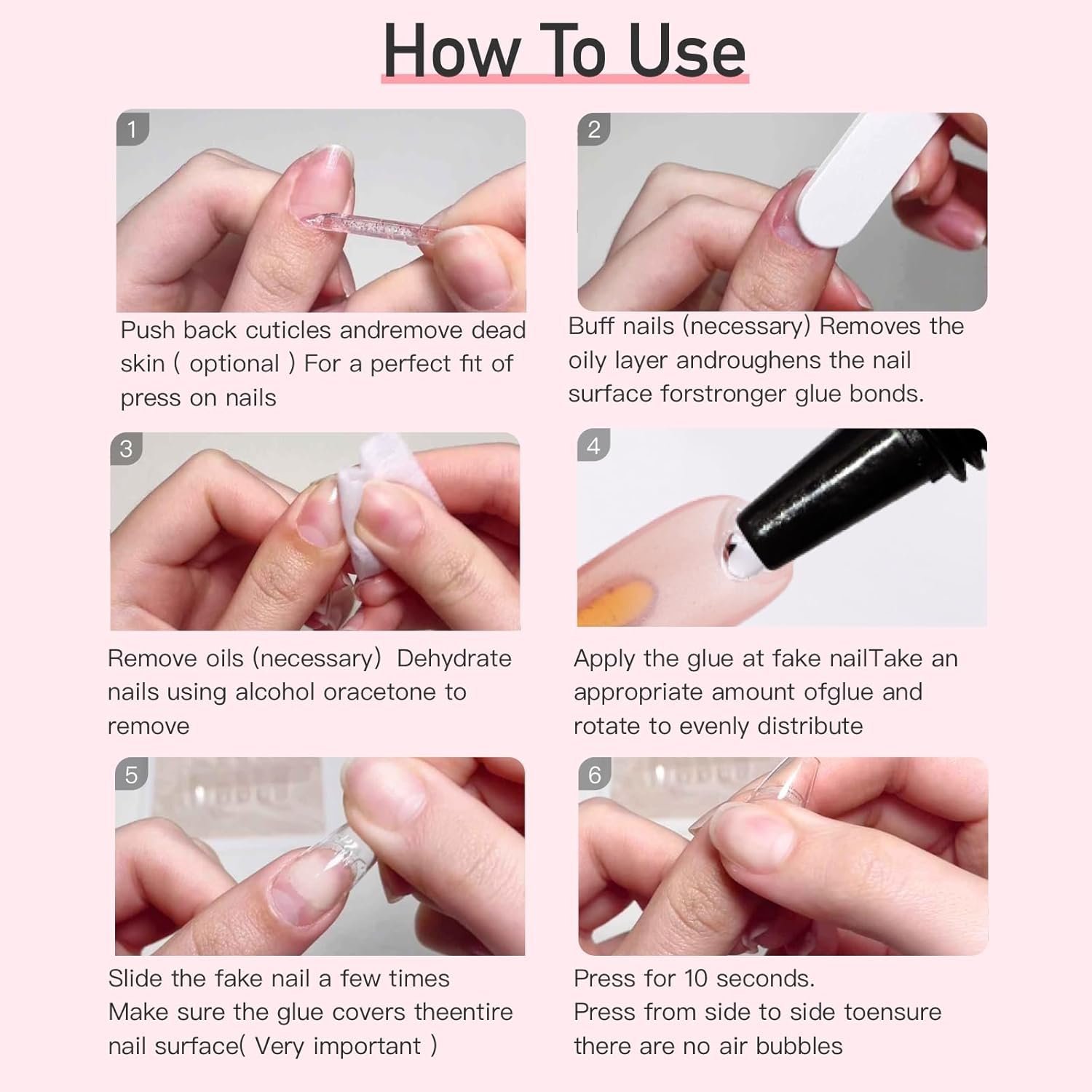 How To Use

1

Push back cuticles andremove dead skin ( optional ) For a perfect fit of press on nails

2

Buff nails (necessary) Removes the oily layer androughens the nail surface forstronger glue bonds.

3

Remove oils (necessary) Dehydrate nails using alcohol oracetone to remove

4

Apply the glue at fake nailTake an appropriate amount ofglue and rotate to evenly distribute

5

Slide the fake nail a few times
Make sure the glue covers theentire nail surface( Very important )

6

Press for 10 seconds.
Press from side to side toensure there are no air bubbles