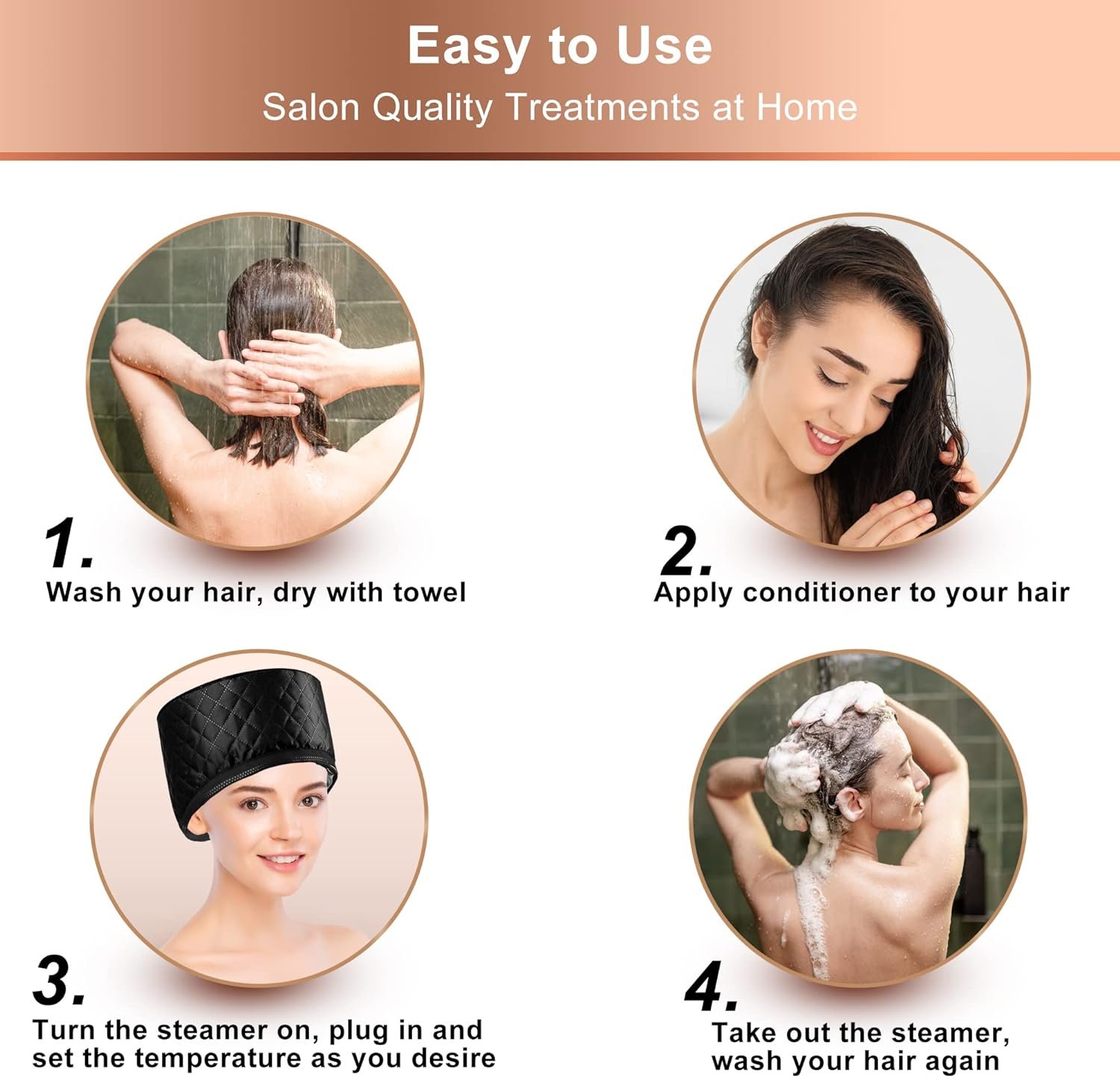 Easy to Use
Salon Quality Treatments at Home

1.
Wash your hair, dry with towel

2.
Apply conditioner to your hair

3.
Turn the steamer on, plug in and set the temperature as you desire

4.
Take out the steamer, wash your hair again