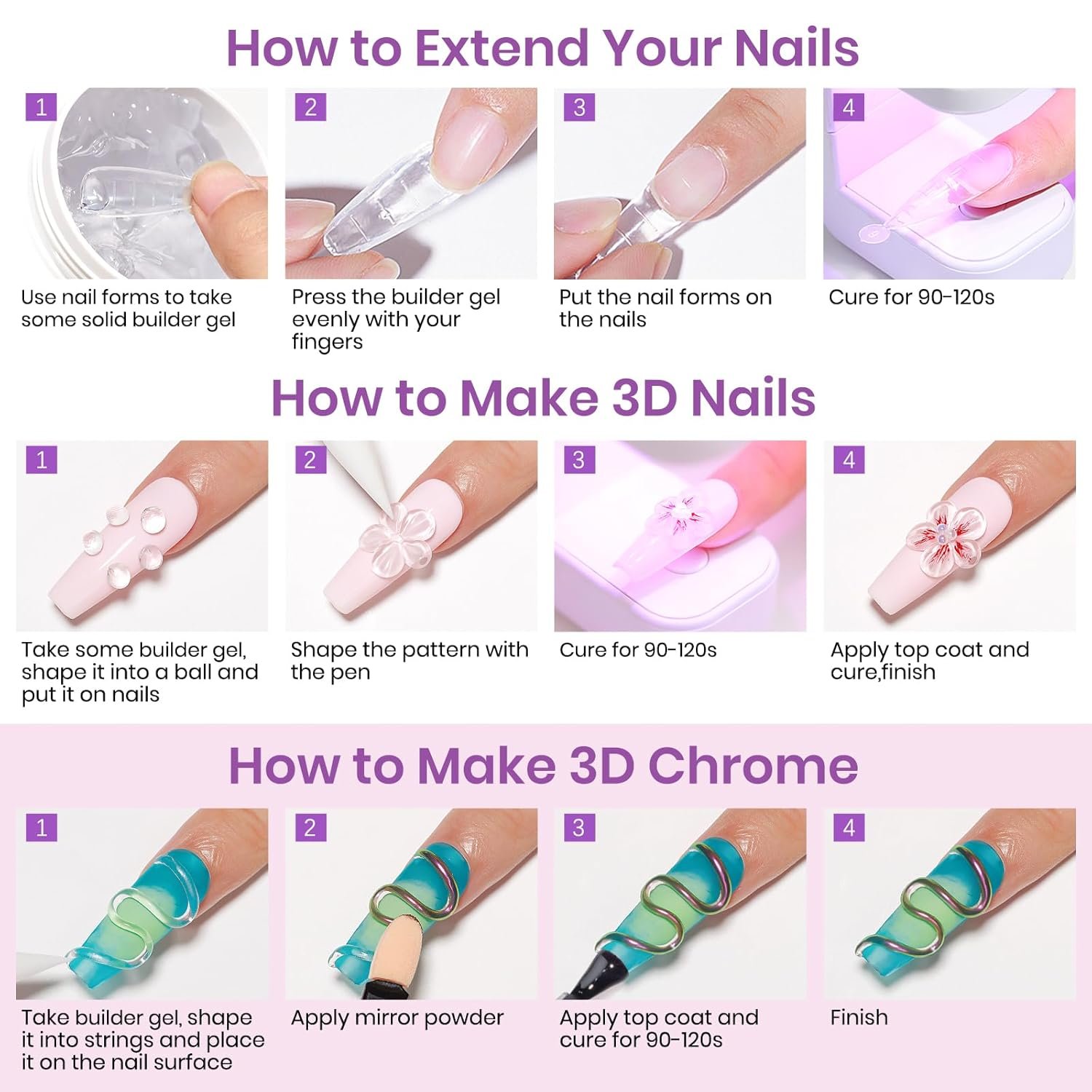 How to Extend Your Nails

1
Use nail forms to take some solid builder gel

2
Press the builder gel evenly with your fingers

3
Put the nail forms on the nails

4
Cure for 90-120s

How to Make 3D Nails

1
Take some builder gel, shape it into a ball and put it on nails

2
Shape the pattern with the pen

3
Cure for 90-120s

4
Apply top coat and cure,finish

How to Make 3D Chrome

1
Take builder gel, shape it into strings and place it on the nail surface

2
Apply mirror powder

3
Apply top coat and cure for 90-120s

4
Finish