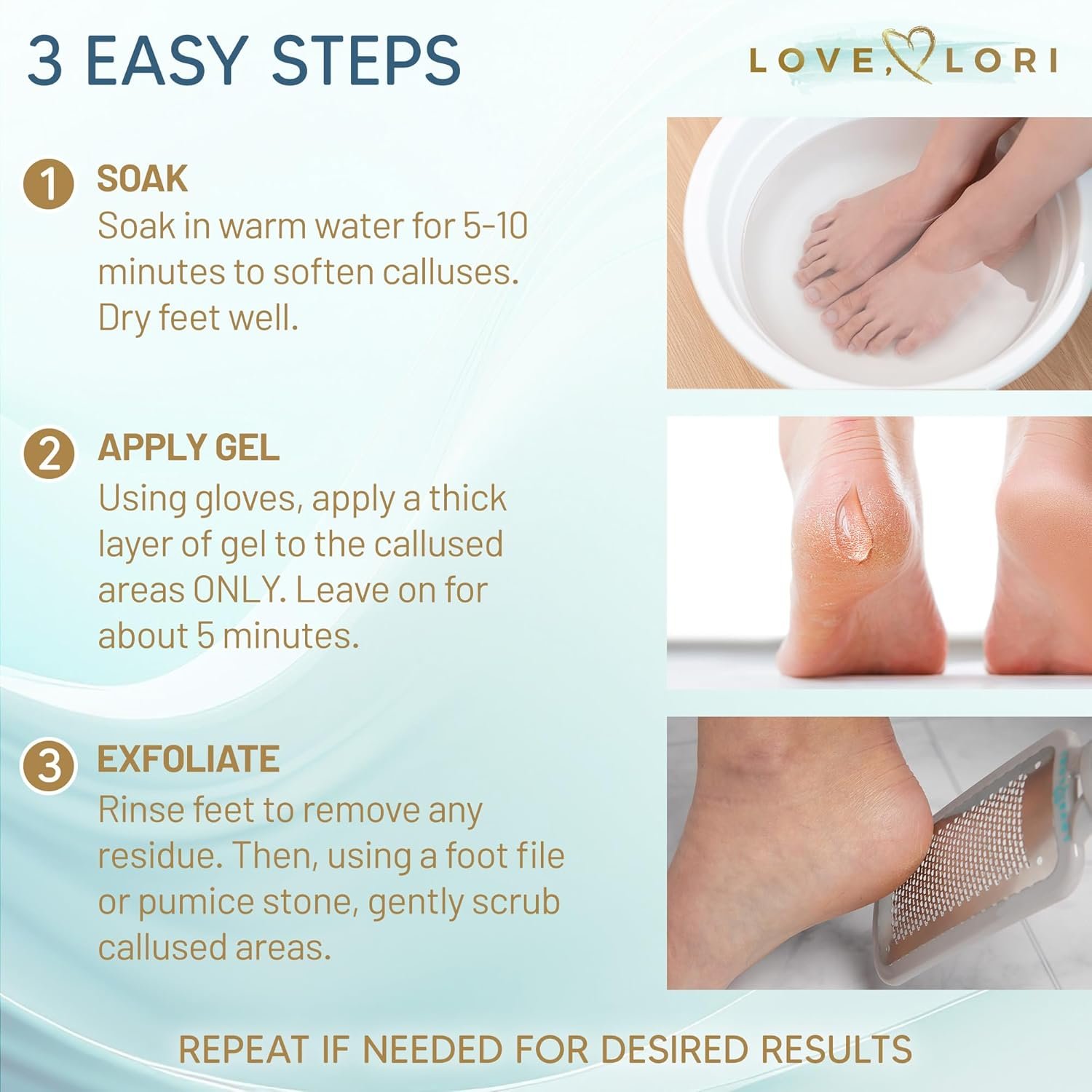 3 EASY STEPS

LOVE, LORI

1 SOAK
Soak in warm water for 5-10 minutes to soften calluses. Dry feet well.

2 APPLY GEL
Using gloves, apply a thick layer of gel to the callused areas ONLY. Leave on for about 5 minutes.

3 EXFOLIATE
Rinse feet to remove any residue. Then, using a foot file or pumice stone, gently scrub callused areas.

REPEAT IF NEEDED FOR DESIRED RESULTS