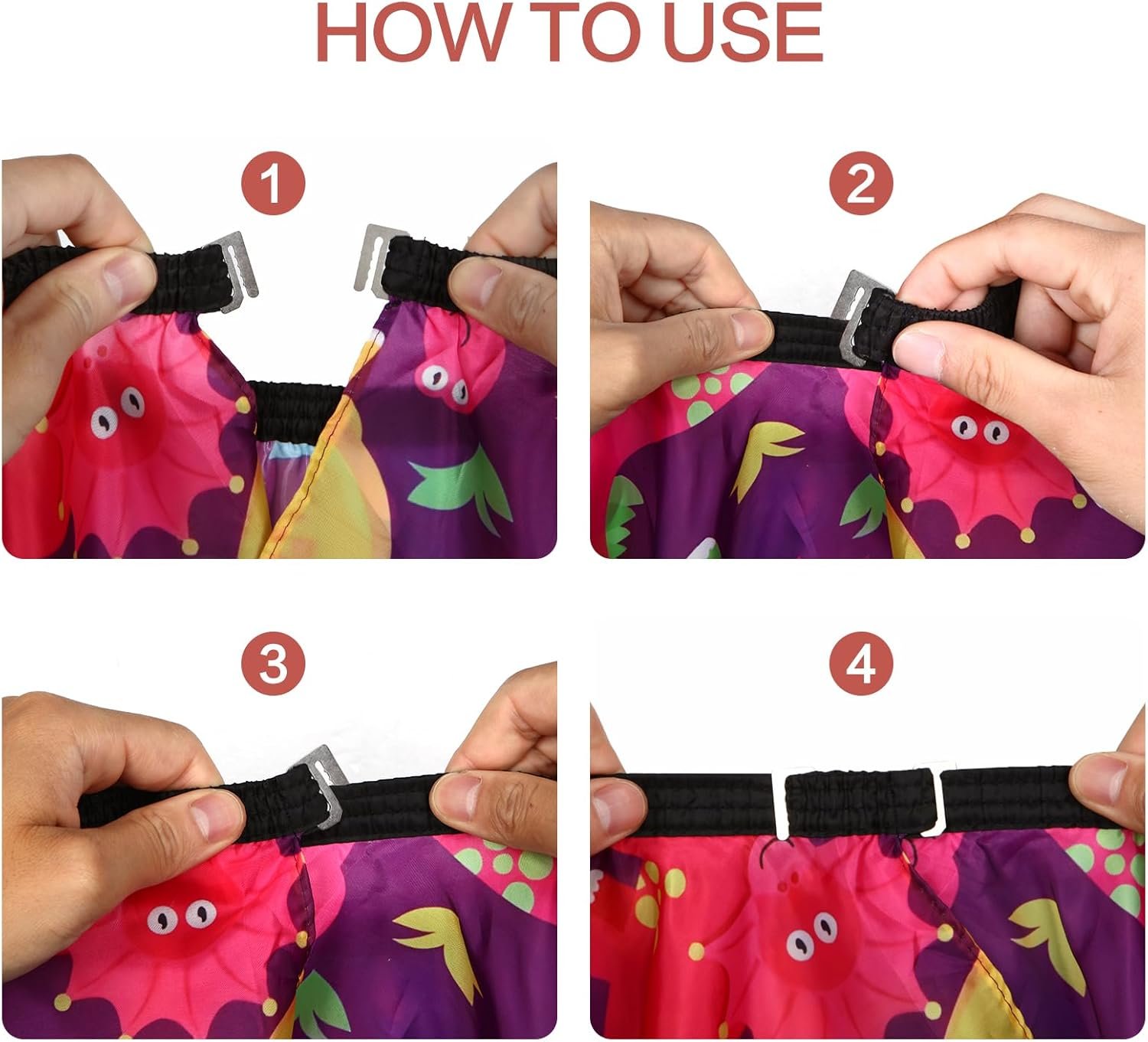 HOW TO USE

1

2

3

4