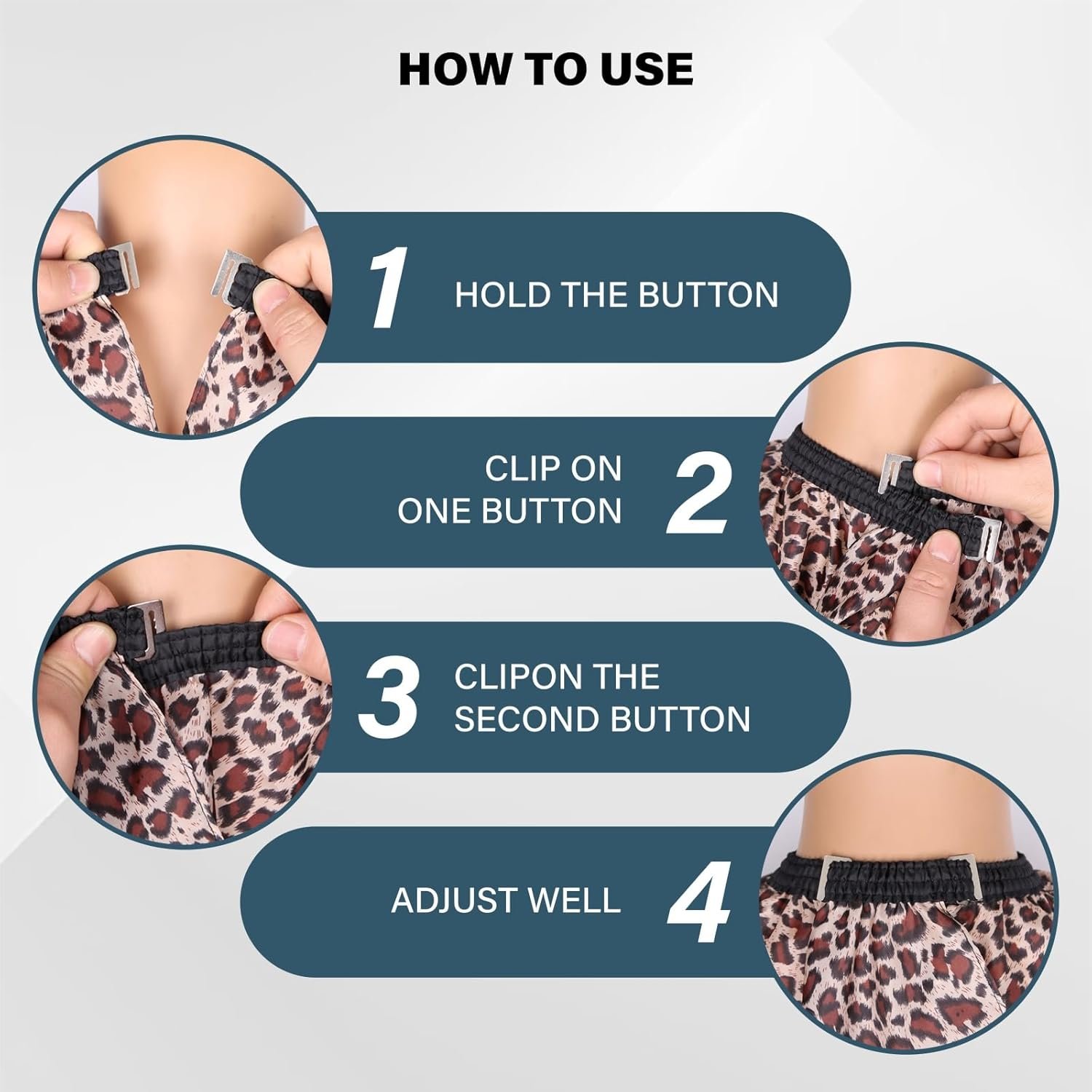 HOW TO USE

1 HOLD THE BUTTON

CLIP ON ONE BUTTON 2

3 CLIPON THE SECOND BUTTON

ADJUST WELL 4